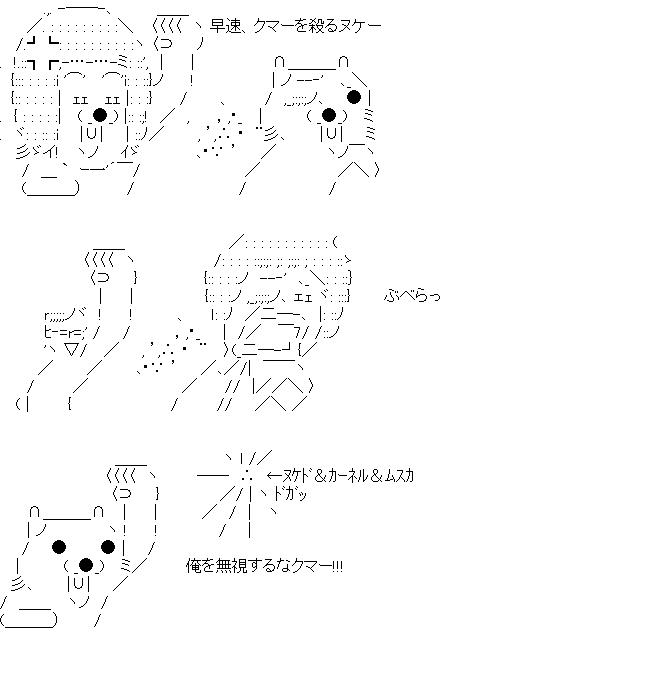 早速、クマーを殺るヌケー

ぶべらっ

←ヌケド＆カーネル＆ムスカ

ドガッ

俺を無視するなクマー!!!